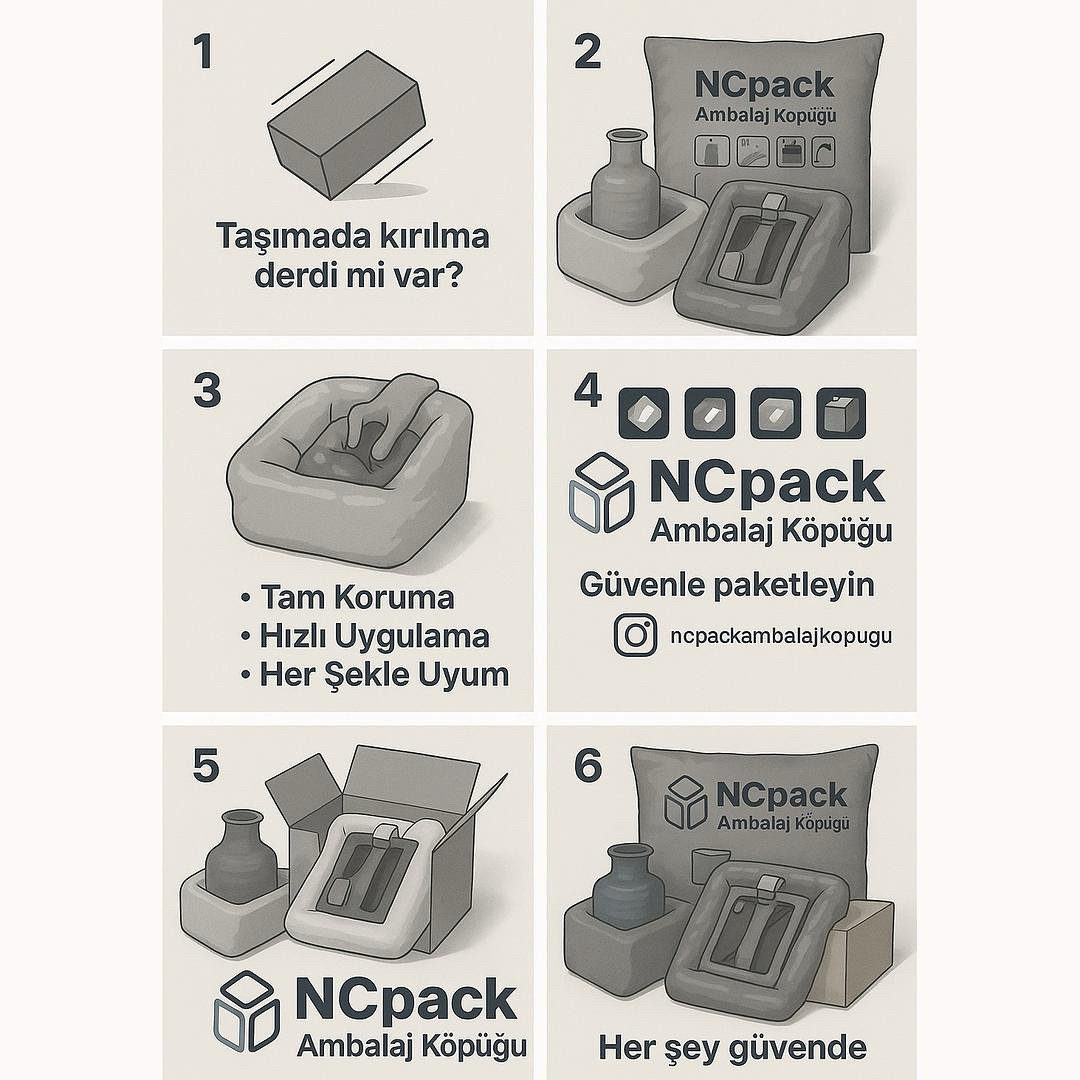 1

Taşımada kırılma derdi mi var?

2

NCpack
Ambalaj Köpüğü

3

• Tam Koruma
• Hızlı Uygulama
• Her Şekle Uyum

4

NCpack
Ambalaj Köpüğü

Güvenle paketleyin

ncpackambalajkopugu

5

NCpack
Ambalaj Köpüğü

6

NCpack
Ambalaj Köpüğü

Her şey güvende